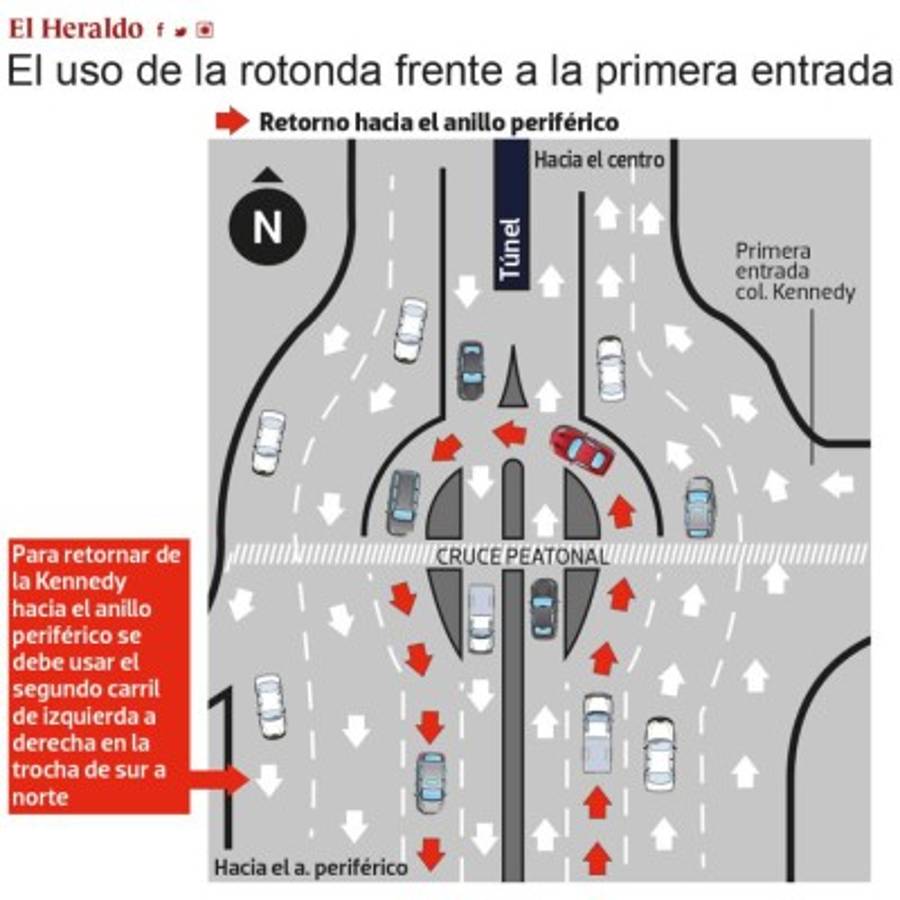 El Heraldo

El uso de la rotonda frente a la primera entrada

Retorno hacia el anillo periférico

Hacia el centro

N

Túnel

Primera entrada col. Kennedy

CRUCE PEATONAL

Para retornar de la Kennedy hacia el anillo periférico se debe usar el segundo carril de izquierda a derecha en la trocha de sur a norte

Hacia el a. periférico