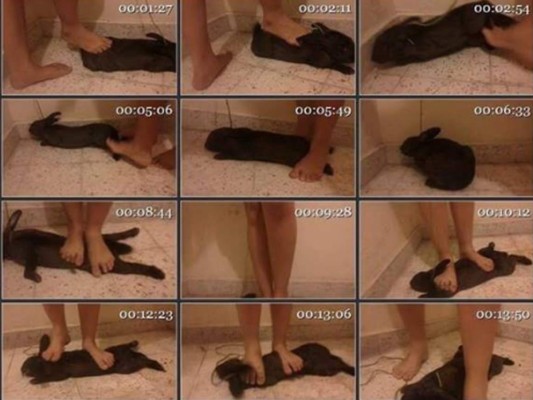 00:01:27

00:02:11

00:02:54

00:05:06

00:05:49

00:06:33

00:08:44

00:09:28

00:10:12

00:12:23

00:13:06

00:13:50