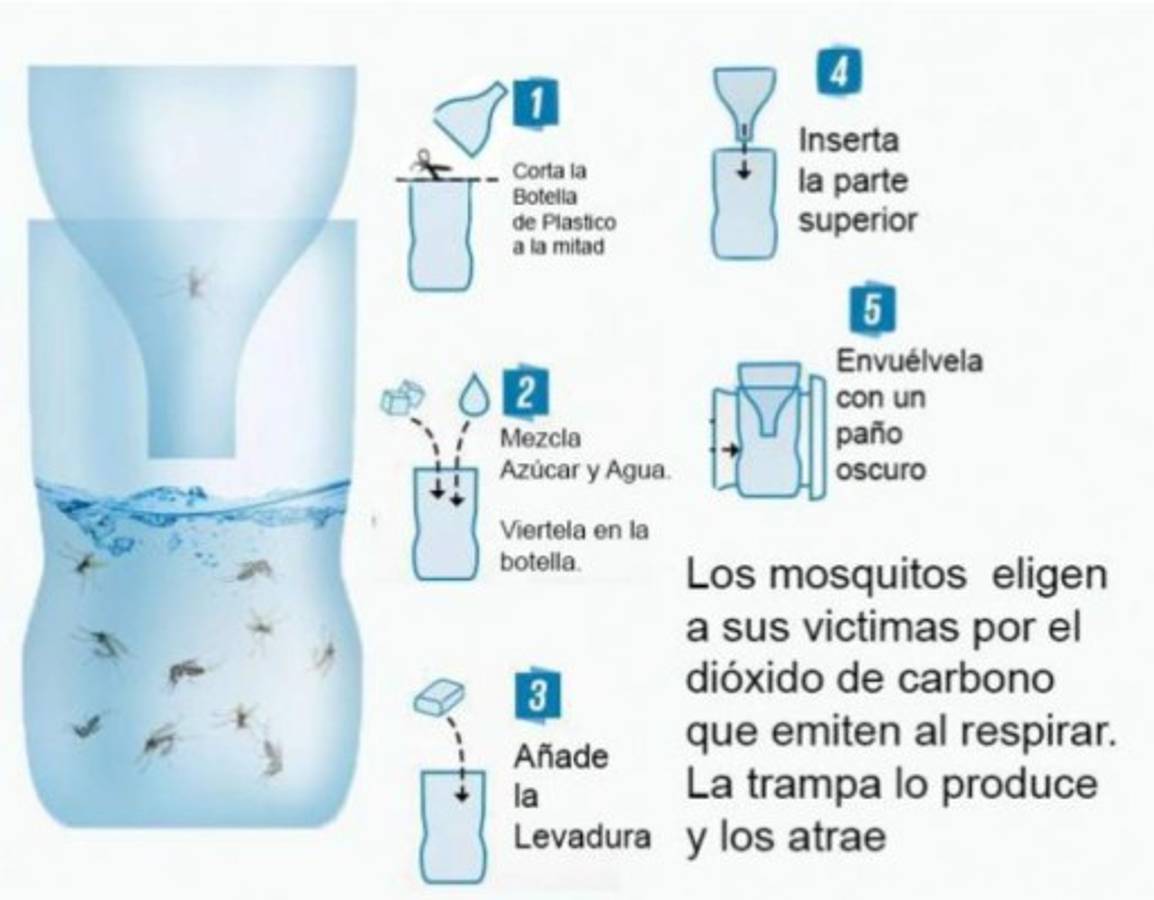 1
Corta la Botella de Plastico a la mitad

2
Mezcla Azúcar y Agua.

Viertela en la botella.

3
Añade la Levadura

4
Inserta la parte superior

5
Envuélvela con un paño oscuro

Los mosquitos eligen a sus victimas por el dióxido de carbono que emiten al respirar. La trampa lo produce y los atrae